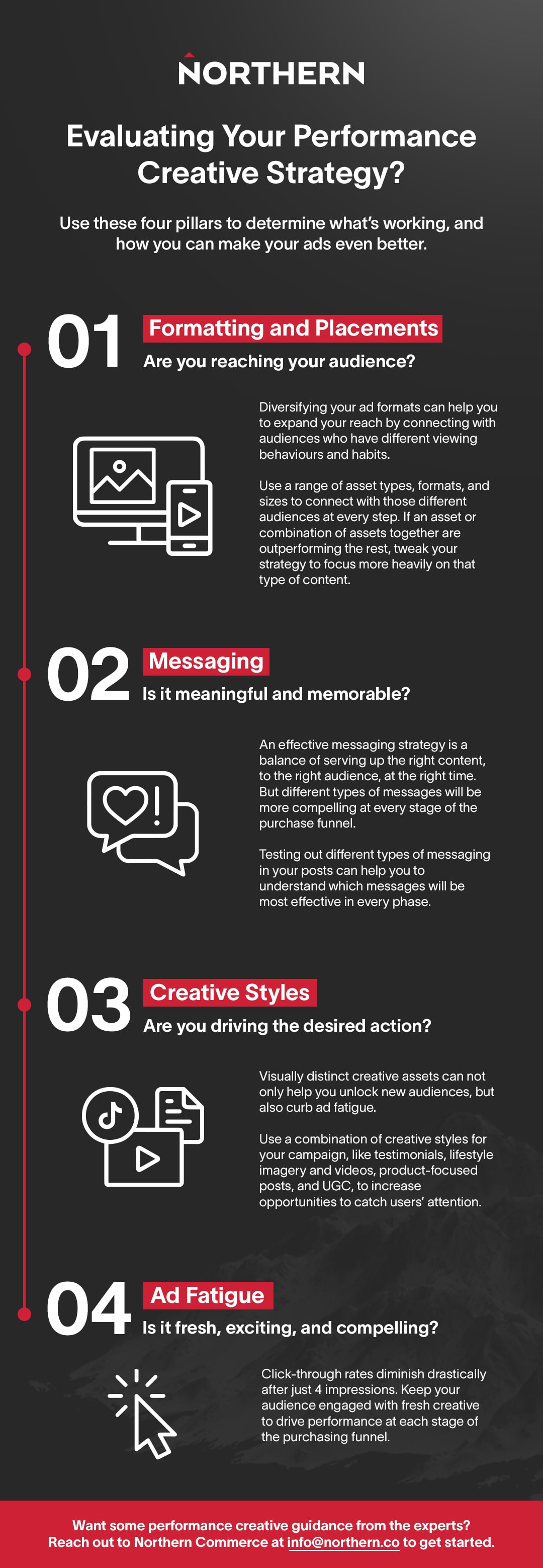 NORTHERN

Evaluating Your Performance Creative Strategy?

Use these four pillars to determine what's working, and how you can make your ads even better.

01 Formatting and Placements
Are you reaching your audience?

Diversifying your ad formats can help you to expand your reach by connecting with audiences who have different viewing behaviours and habits.

Use a range of asset types, formats, and sizes to connect with those different audiences at every step. If an asset or combination of assets together are outperforming the rest, tweak your strategy to focus more heavily on that type of content.

02 Messaging
Is it meaningful and memorable?

An effective messaging strategy is a balance of serving up the right content, to the right audience, at the right time. But different types of messages will be more compelling at every stage of the purchase funnel.

Testing out different types of messaging in your posts can help you to understand which messages will be most effective in every phase.

03 Creative Styles
Are you driving the desired action?

Visually distinct creative assets can not only help you unlock new audiences, but also curb ad fatigue.

Use a combination of creative styles for your campaign, like testimonials, lifestyle imagery and videos, product-focused posts, and UGC, to increase opportunities to catch users' attention.

04 Ad Fatigue
Is it fresh, exciting, and compelling?

Click-through rates diminish drastically after just 4 impressions. Keep your audience engaged with fresh creative to drive performance at each stage of the purchasing funnel.

Want some performance creative guidance from the experts? Reach out to Northern Commerce at info@northern.co to get started.